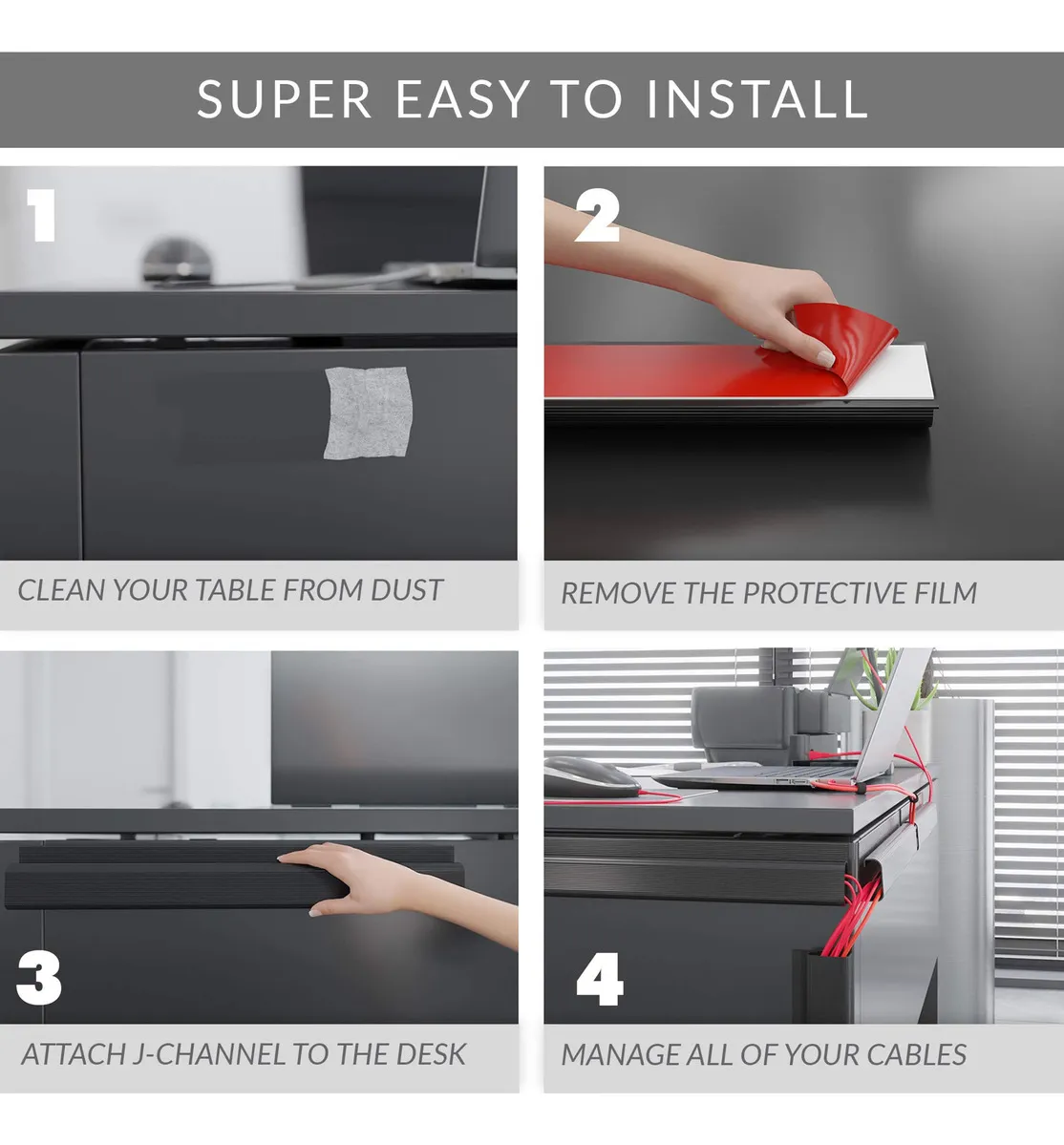 SUPER EASY TO INSTALL

1

CLEAN YOUR TABLE FROM DUST

2

REMOVE THE PROTECTIVE FILM

3

ATTACH J-CHANNEL TO THE DESK

4

MANAGE ALL OF YOUR CABLES